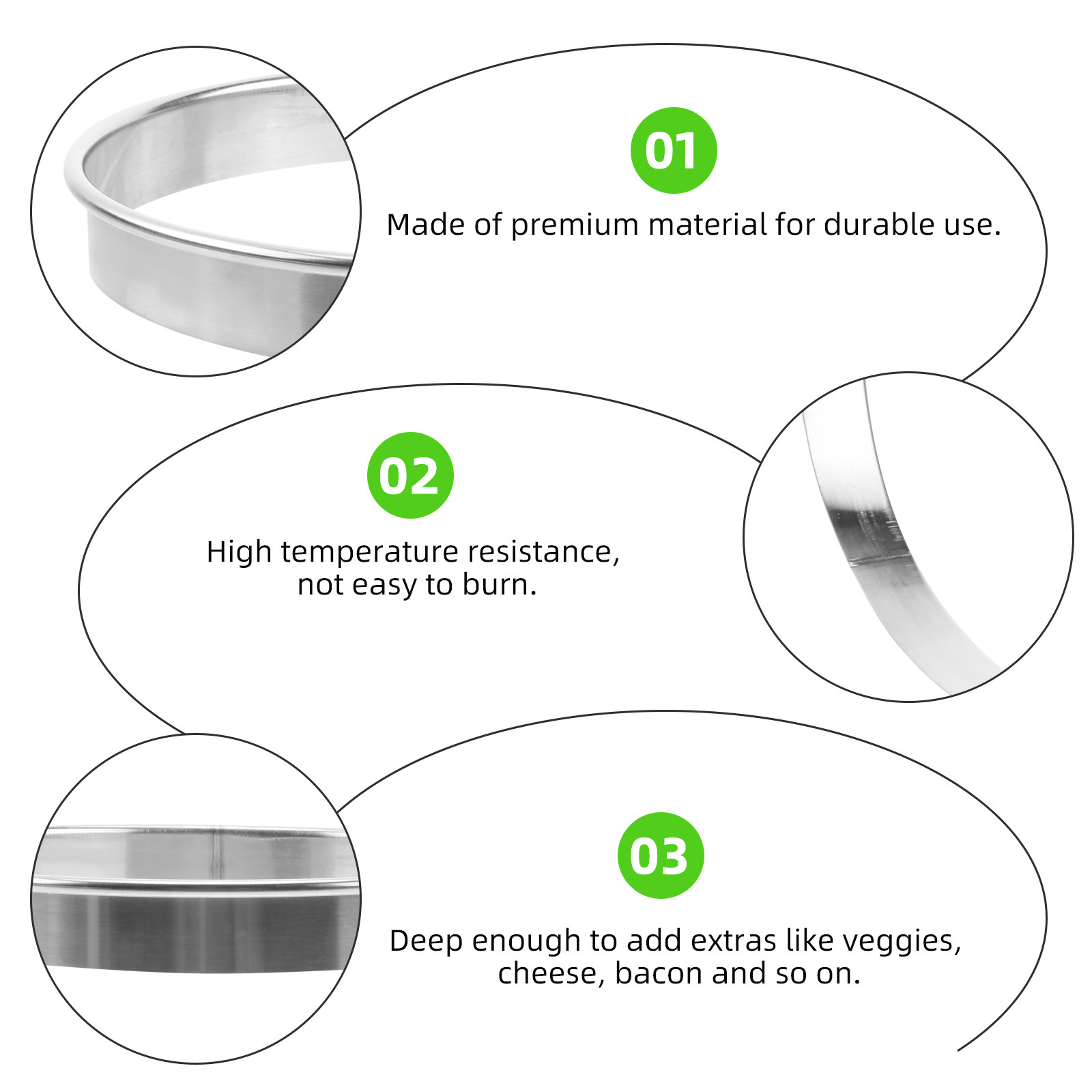 01

Made of premium material for durable use.

02

High temperature resistance, not easy to burn.

03

Deep enough to add extras like veggies, cheese, bacon and so on.